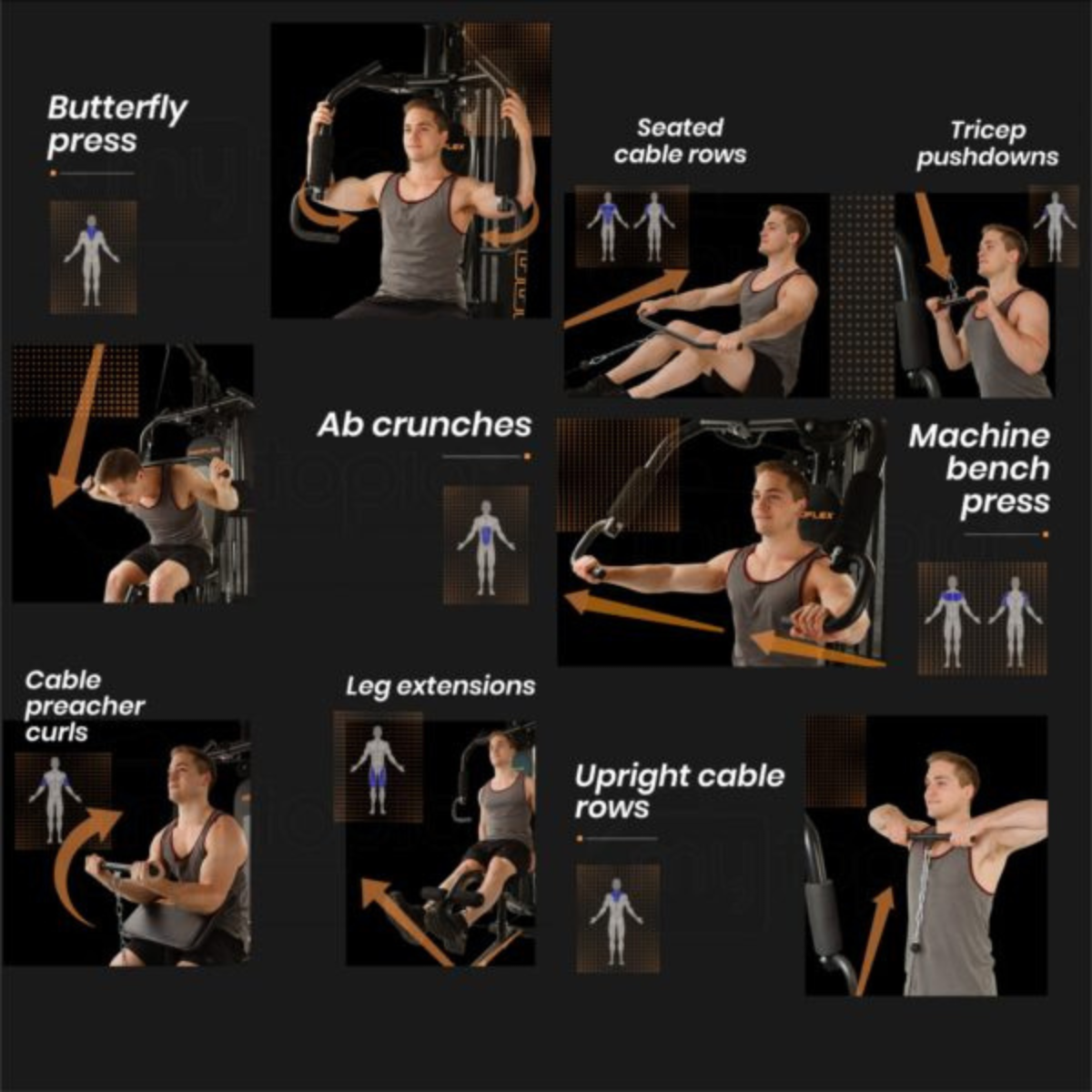 Butterfly press

Seated cable rows

Tricep pushdowns

Ab crunches

Machine bench press

Cable preacher curls

Leg extensions

Upright cable rows